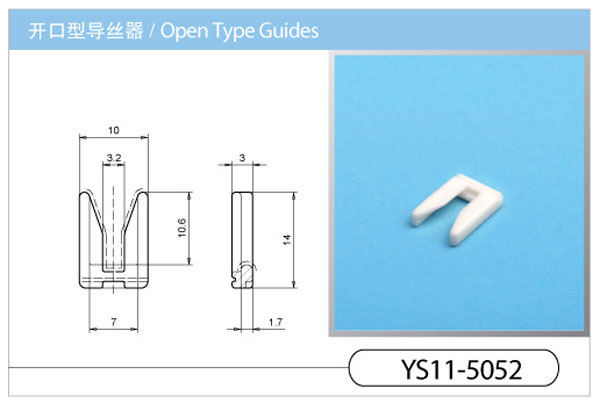 开口型导丝器 / Open Type Guides

10
3.2
10.6
7
3
14
1.7

YS11-5052